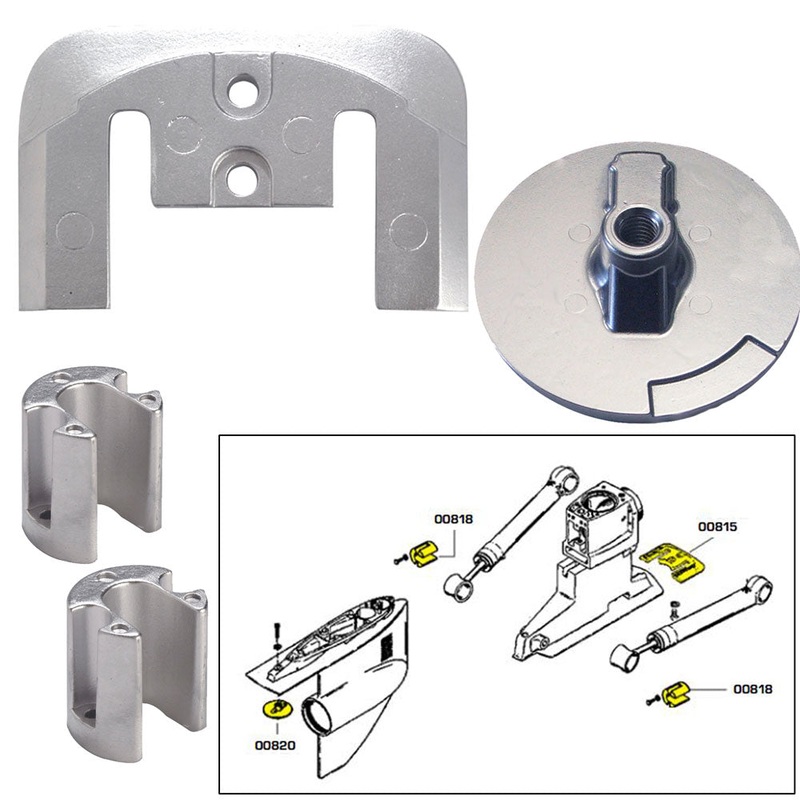 00818

00815

00818

00820